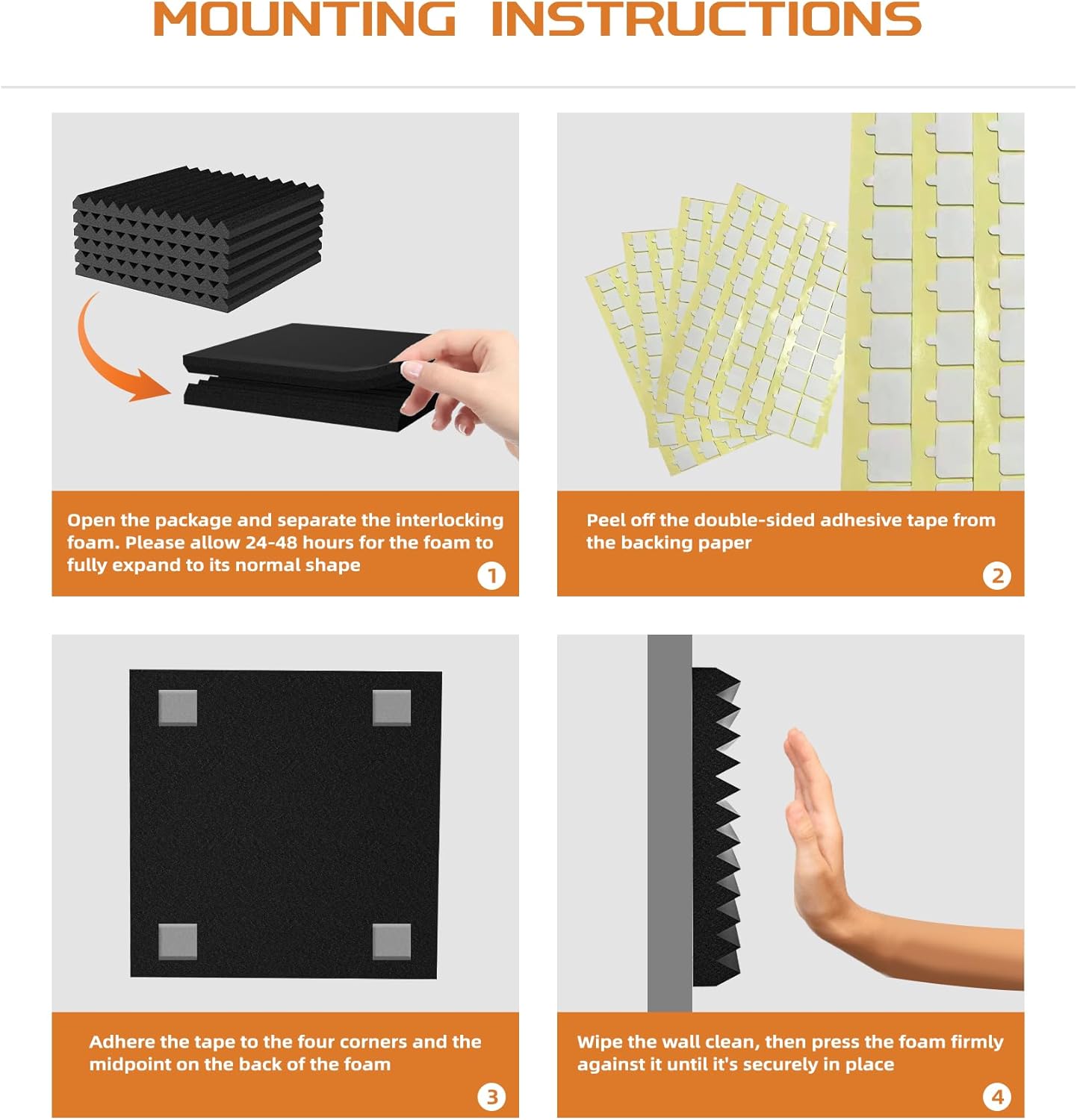 MOUNTING INSTRUCTIONS

Open the package and separate the interlocking foam. Please allow 24-48 hours for the foam to fully expand to its normal shape

1

Peel off the double-sided adhesive tape from the backing paper

2

Adhere the tape to the four corners and the midpoint on the back of the foam

3

Wipe the wall clean, then press the foam firmly against it until it's securely in place

4